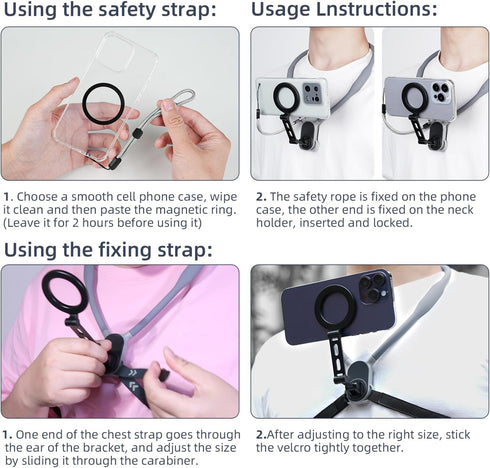 Using the safety strap:

Usage Lnstructions:

1. Choose a smooth cell phone case, wipe it clean and then paste the magnetic ring. (Leave it for 2 hours before using it)

2. The safety rope is fixed on the phone case, the other end is fixed on the neck holder, inserted and locked.

Using the fixing strap:

1. One end of the chest strap goes through the ear of the bracket, and adjust the size by sliding it through the carabiner.

2.After adjusting to the right size, stick the velcro tightly together.