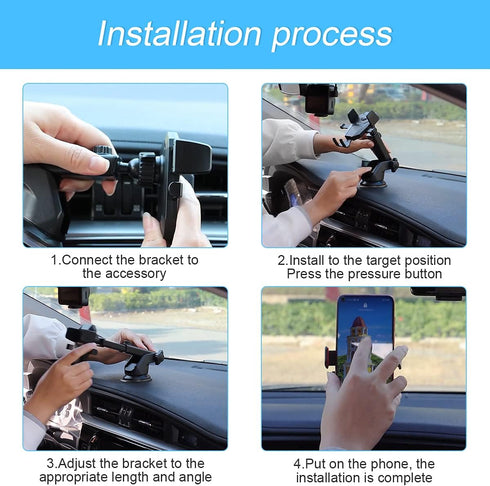 Installation process

1.Connect the bracket to the accessory

2.Install to the target position
Press the pressure button

3.Adjust the bracket to the appropriate length and angle

4.Put on the phone, the installation is complete