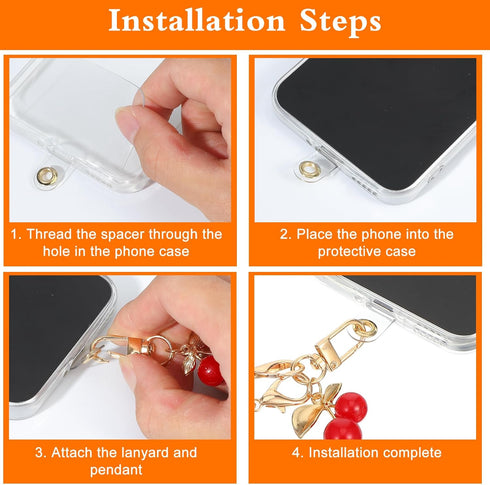 Installation Steps

1. Thread the spacer through the hole in the phone case

2. Place the phone into the protective case

3. Attach the lanyard and pendant

4. Installation complete