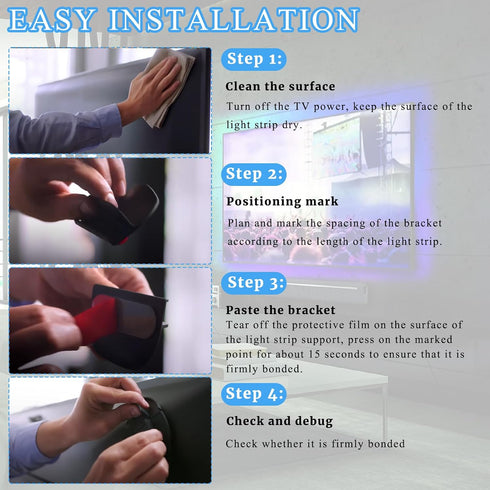 EASY INSTALLATION

Step 1:

Clean the surface

Turn off the TV power, keep the surface of the light strip dry.

Step 2:

Positioning mark

Plan and mark the spacing of the bracket according to the length of the light strip.

Step 3:

Paste the bracket

Tear off the protective film on the surface of the light strip support, press on the marked point for about 15 seconds to ensure that it is firmly bonded.

Step 4:

Check and debug

Check whether it is firmly bonded