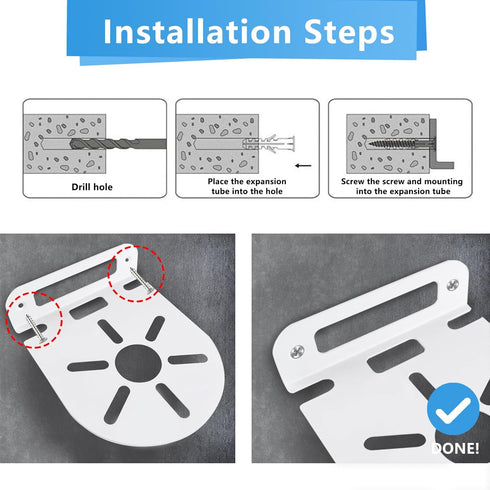 Installation Steps

Drill hole

Place the expansion tube into the hole

Screw the screw and mounting into the expansion tube

DONE!