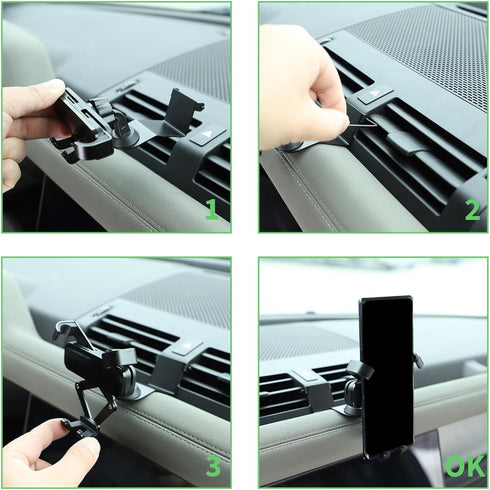 1

2

3

OK