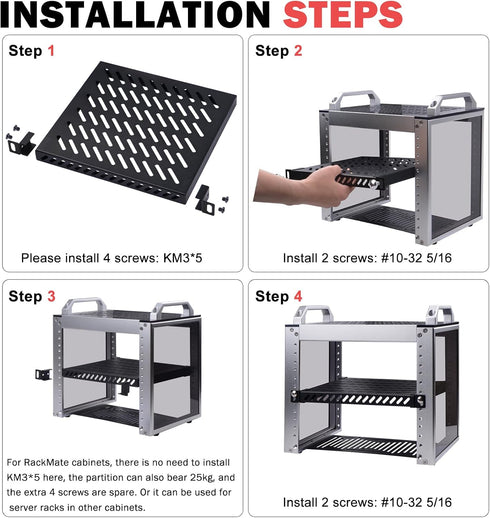 INSTALLATION STEPS

Step 1

Please install 4 screws: KM3*5

Step 2

Install 2 screws: #10-32 5/16

Step 3

For RackMate cabinets, there is no need to install KM3*5 here, the partition can also bear 25kg, and the extra 4 screws are spare. Or it can be used for server racks in other cabinets.

Step 4

Install 2 screws: #10-32 5/16