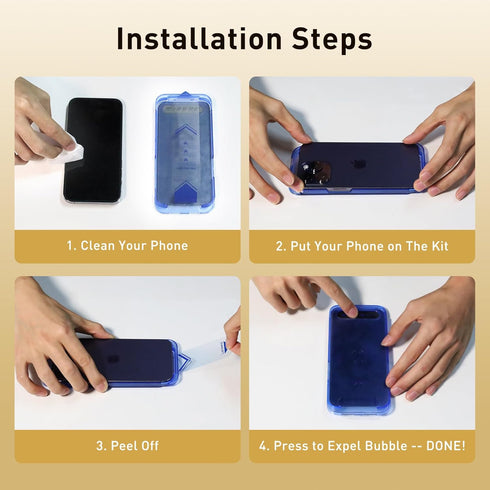 Installation Steps

1. Clean Your Phone

2. Put Your Phone on The Kit

3. Peel Off

4. Press to Expel Bubble -- DONE!