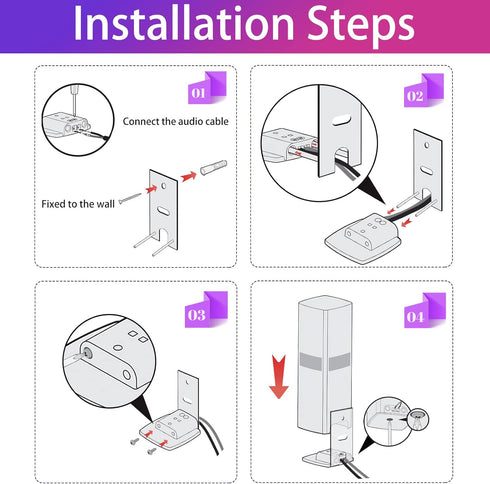 Installation Steps

01

Connect the audio cable

Fixed to the wall

02

03

04