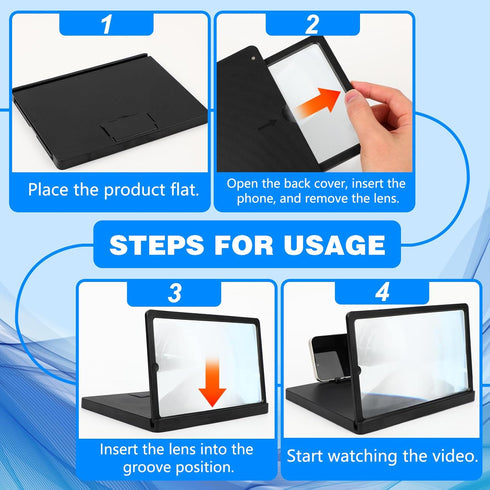 1

Place the product flat.

2

Open the back cover, insert the phone, and remove the lens.

STEPS FOR USAGE

3

Insert the lens into the groove position.

4

Start watching the video.