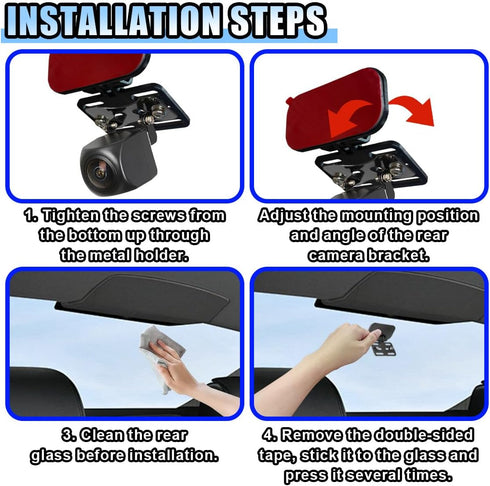 INSTALLATION STEPS

1. Tighten the screws from the bottom up through the metal holder.

Adjust the mounting position and angle of the rear camera bracket.

3. Clean the rear glass before installation.

4. Remove the double-sided tape, stick it to the glass and press it several times.