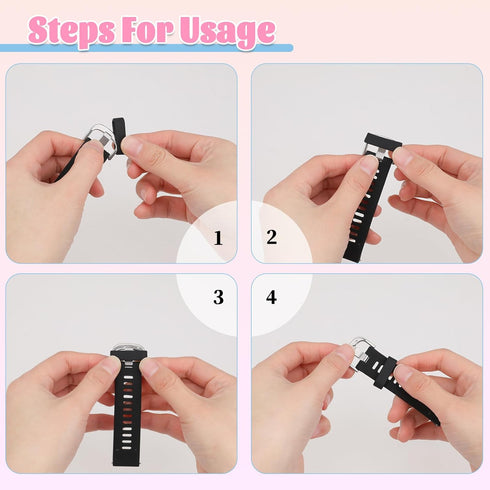 Steps For Usage

1

2

3

4