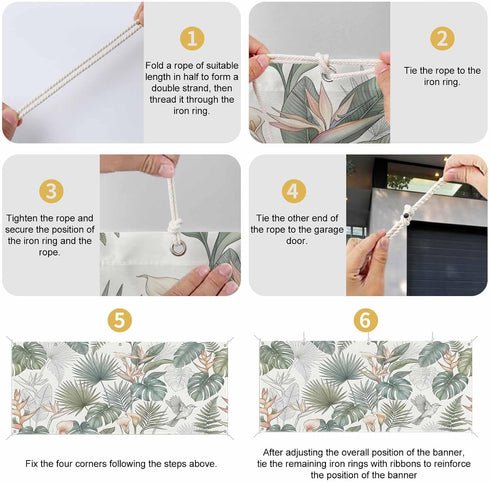 1

Fold a rope of suitable length in half to form a double strand, then thread it through the iron ring.

2

Tie the rope to the iron ring.

3

Tighten the rope and secure the position of the iron ring and the rope.

4

Tie the other end of the rope to the garage door.

5

Fix the four corners following the steps above.

6

After adjusting the overall position of the banner, tie the remaining iron rings with ribbons to reinforce the position of the banner