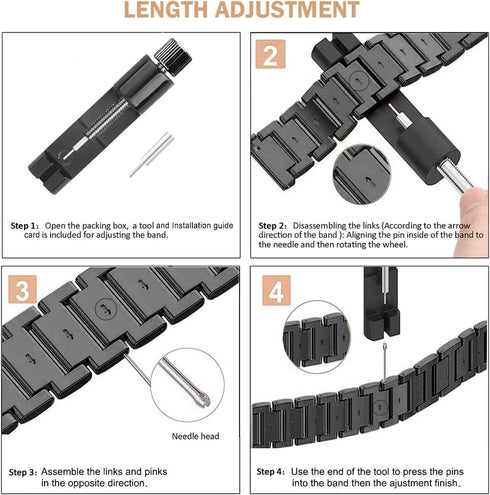 LENGTH ADJUSTMENT

Step 1: Open the packing box, a tool and Installation guide card is included for adjusting the band.

2

Step 2: Disassembling the links (According to the arrow direction of the band ): Aligning the pin inside of the band to the needle and then rotating the wheel.

3

Needle head

Step 3: Assemble the links and pinks in the opposite direction.

4

Step 4: Use the end of the tool to press the pins into the band then the ajustment finish.