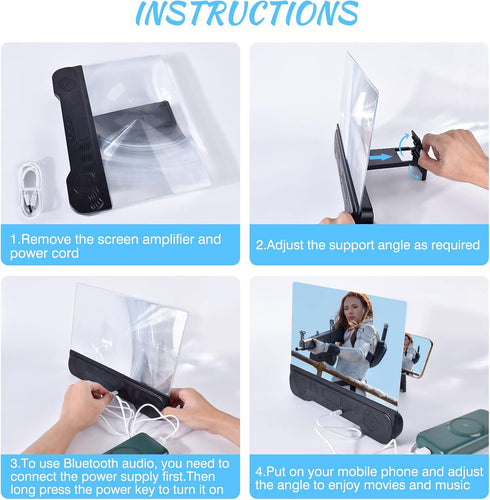 INSTRUCTIONS

1.Remove the screen amplifier and power cord

2.Adjust the support angle as required

3.To use Bluetooth audio, you need to connect the power supply first.Then long press the power key to turn it on

4.Put on your mobile phone and adjust the angle to enjoy movies and music