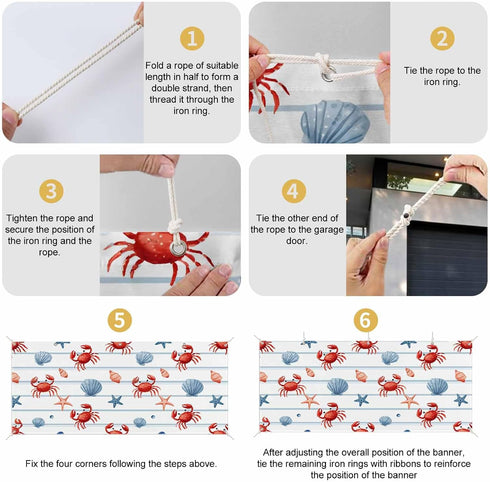 1

Fold a rope of suitable length in half to form a double strand, then thread it through the iron ring.

2

Tie the rope to the iron ring.

3

Tighten the rope and secure the position of the iron ring and the rope.

4

Tie the other end of the rope to the garage door.

5

Fix the four corners following the steps above.

6

After adjusting the overall position of the banner, tie the remaining iron rings with ribbons to reinforce the position of the banner