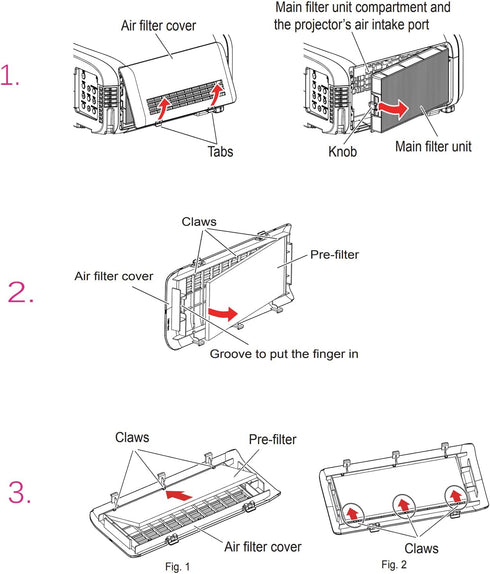 1.

Air filter cover

Tabs

Main filter unit compartment and the projector's air intake port

Knob

Main filter unit

2.

Claws

Pre-filter

Air filter cover

Groove to put the finger in

3.

Claws

Pre-filter

Air filter cover

Fig. 1

Claws

Fig. 2