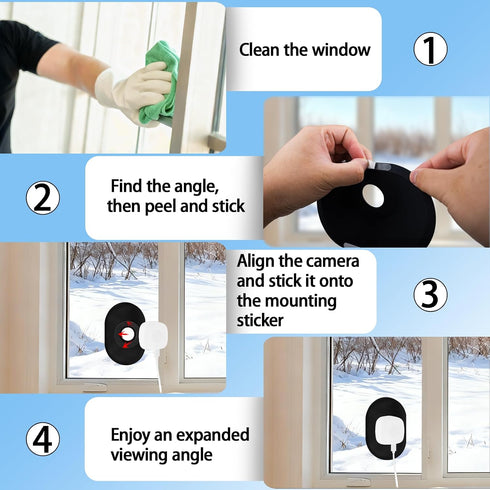 Clean the window

①

②

Find the angle, then peel and stick

Align the camera and stick it onto the mounting sticker

③

④

Enjoy an expanded viewing angle