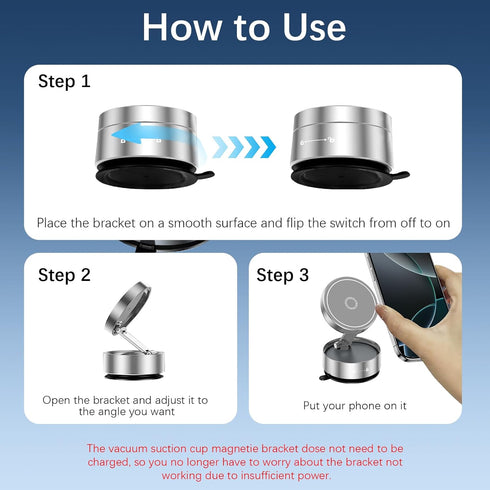 How to Use

Step 1

Place the bracket on a smooth surface and flip the switch from off to on

Step 2

Open the bracket and adjust it to the angle you want

Step 3

Put your phone on it

The vacuum suction cup magnetie bracket dose not need to be charged, so you no longer have to worry about the bracket not working due to insufficient power.