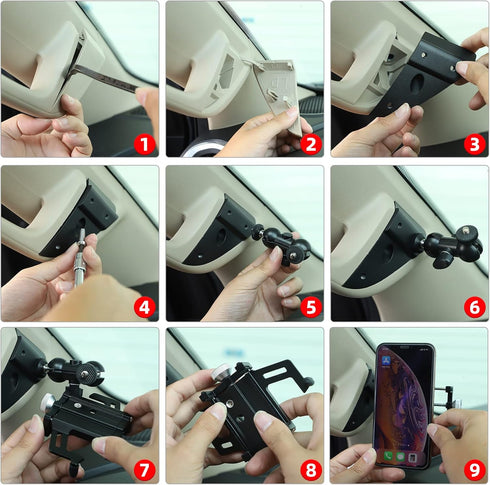 1
2
3
4
5
6
7
8
9