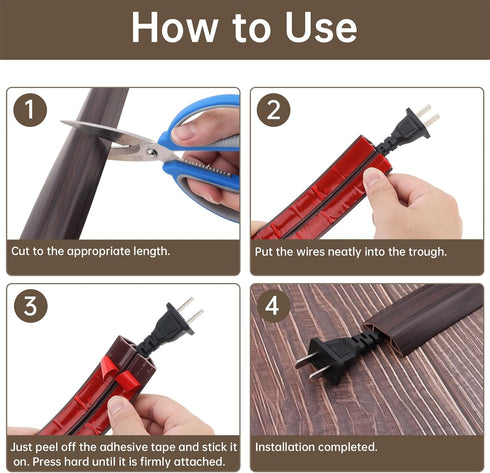 How to Use

1

Cut to the appropriate length.

2

Put the wires neatly into the trough.

3

Just peel off the adhesive tape and stick it on. Press hard until it is firmly attached.

4

Installation completed.