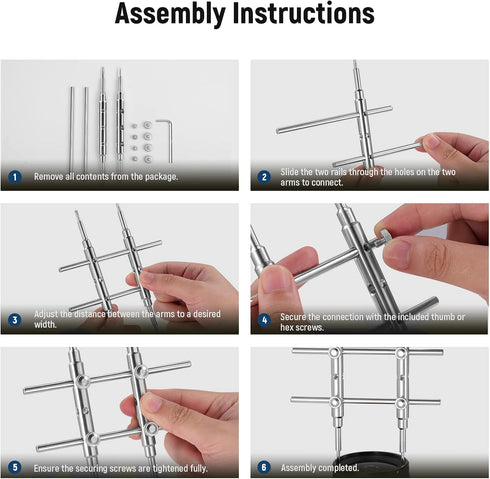 Assembly Instructions

1 Remove all contents from the package.

2 Slide the two rails through the holes on the two arms to connect.

3 Adjust the distance between the arms to a desired width.

4 Secure the connection with the included thumb or hex screws.

5 Ensure the securing screws are tightened fully.

6 Assembly completed.