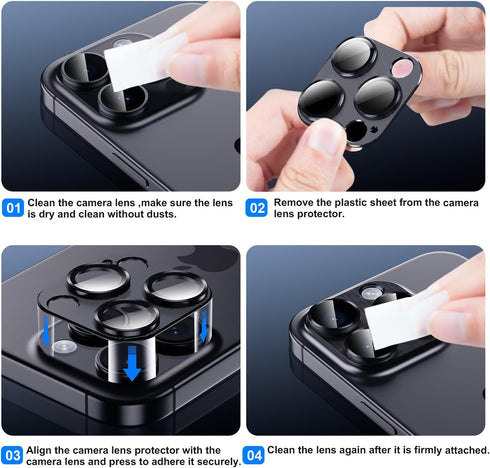 01 Clean the camera lens ,make sure the lens is dry and clean without dusts.

02 Remove the plastic sheet from the camera lens protector.

03 Align the camera lens protector with the camera lens and press to adhere it securely.

04 Clean the lens again after it is firmly attached.