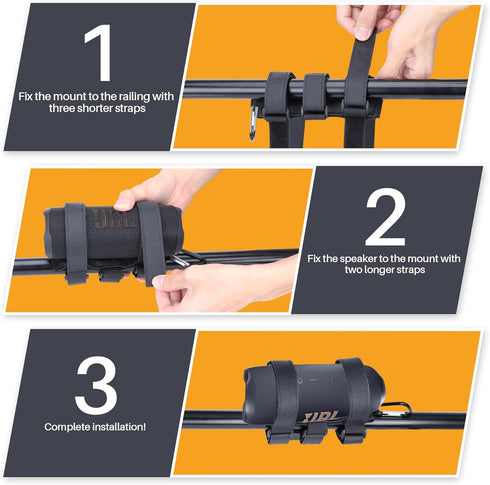 1

Fix the mount to the railing with three shorter straps

JBL

2

Fix the speaker to the mount with two longer straps

3

Complete installation!

JBL