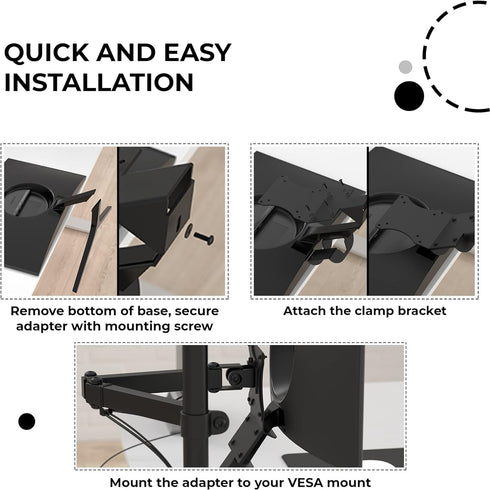 QUICK AND EASY INSTALLATION

Remove bottom of base, secure adapter with mounting screw

Attach the clamp bracket

Mount the adapter to your VESA mount