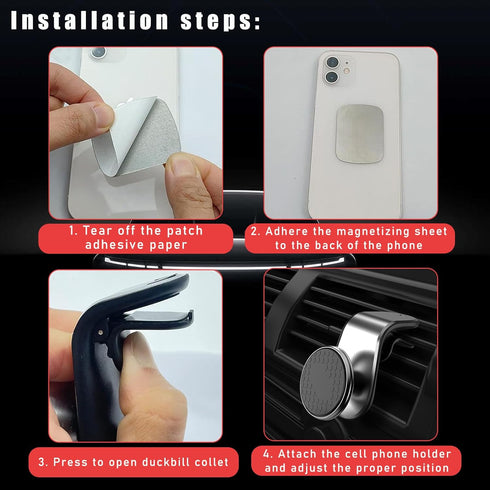 Installation steps:

1. Tear off the patch adhesive paper

2. Adhere the magnetizing sheet to the back of the phone

3. Press to open duckbill collet

4. Attach the cell phone holder and adjust the proper position