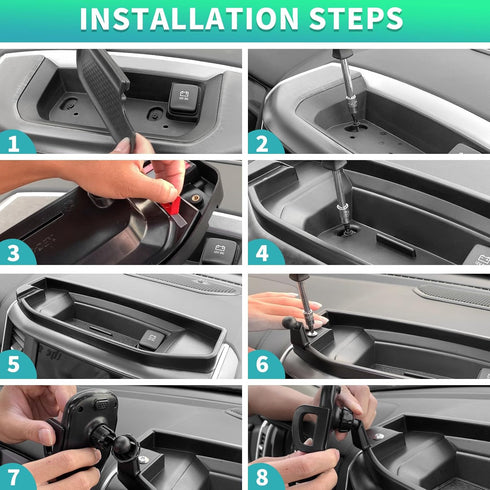 INSTALLATION STEPS

1

2

3

4

5

6

7

8