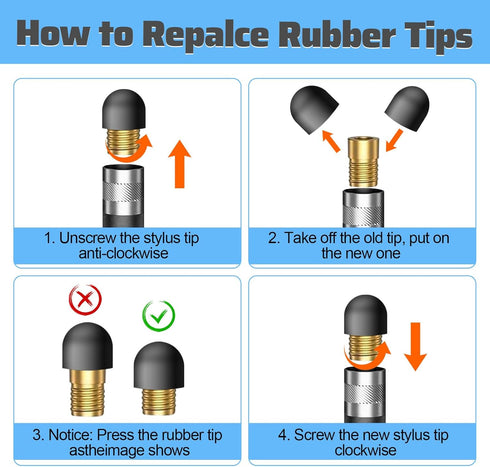 How to Repalce Rubber Tips

1. Unscrew the stylus tip anti-clockwise

2. Take off the old tip, put on the new one

3. Notice: Press the rubber tip astheimage shows

4. Screw the new stylus tip clockwise