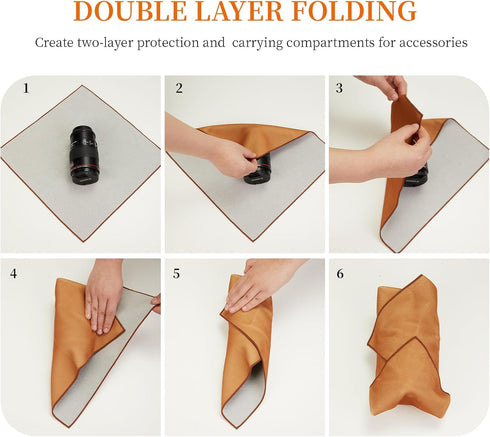 DOUBLE LAYER FOLDING

Create two-layer protection and carrying compartments for accessories

1

2

3

4

5

6