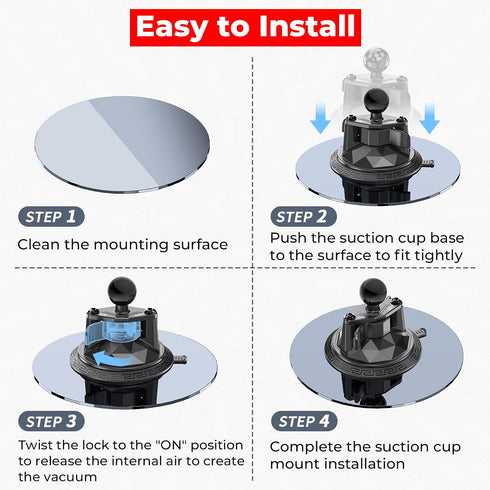 Easy to Install

STEP 1

Clean the mounting surface

STEP 2

Push the suction cup base to the surface to fit tightly

STEP 3

Twist the lock to the "ON" position to release the internal air to create the vacuum

STEP 4

Complete the suction cup mount installation