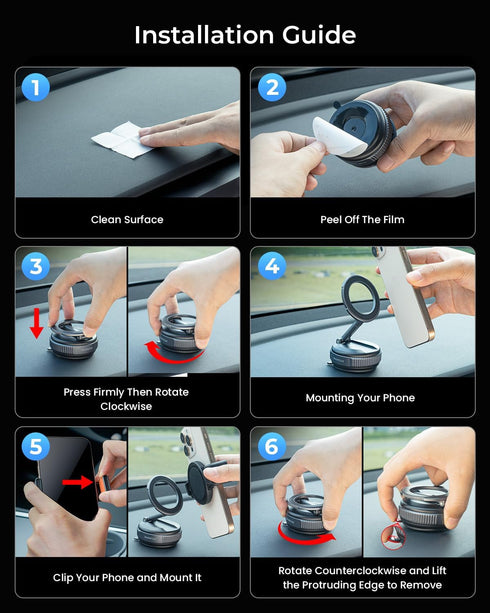 Installation Guide

1

Clean Surface

2

Peel Off The Film

3

Press Firmly Then Rotate Clockwise

4

Mounting Your Phone

5

Clip Your Phone and Mount It

6

Rotate Counterclockwise and Lift the Protruding Edge to Remove