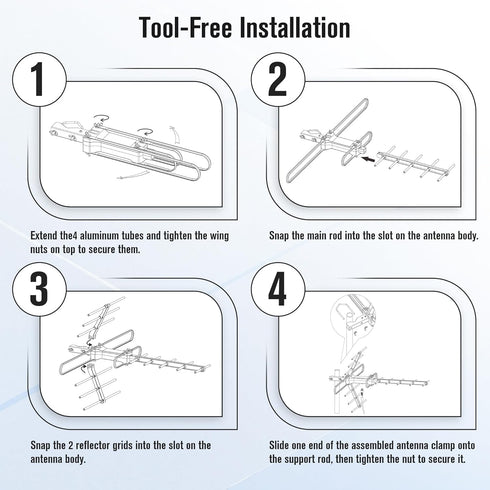 Tool-Free Installation

1

Extend the4 aluminum tubes and tighten the wing nuts on top to secure them.

2

Snap the main rod into the slot on the antenna body.

3

Snap the 2 reflector grids into the slot on the antenna body.

4

Slide one end of the assembled antenna clamp onto the support rod, then tighten the nut to secure it.