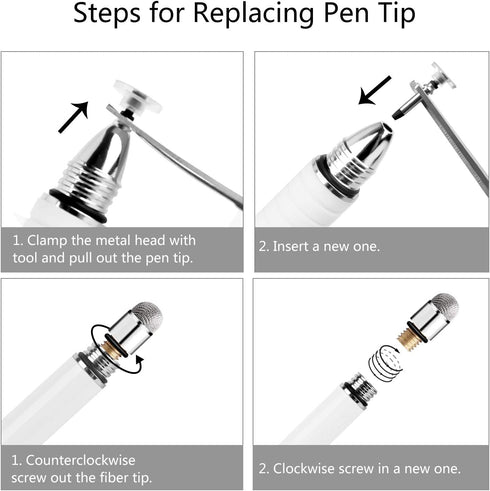 Steps for Replacing Pen Tip

1. Clamp the metal head with tool and pull out the pen tip.

2. Insert a new one.

1. Counterclockwise screw out the fiber tip.

2. Clockwise screw in a new one.