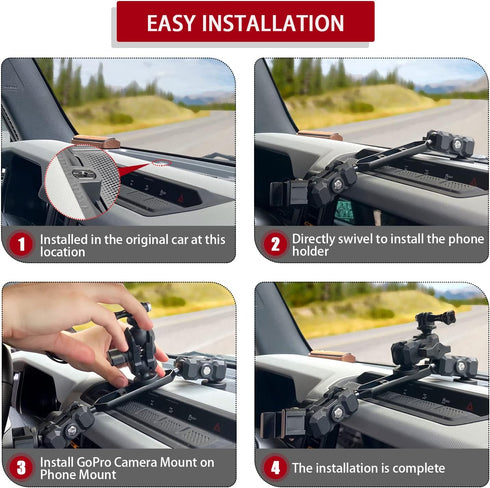 EASY INSTALLATION

1 Installed in the original car at this location

2 Directly swivel to install the phone holder

3 Install GoPro Camera Mount on Phone Mount

4 The installation is complete