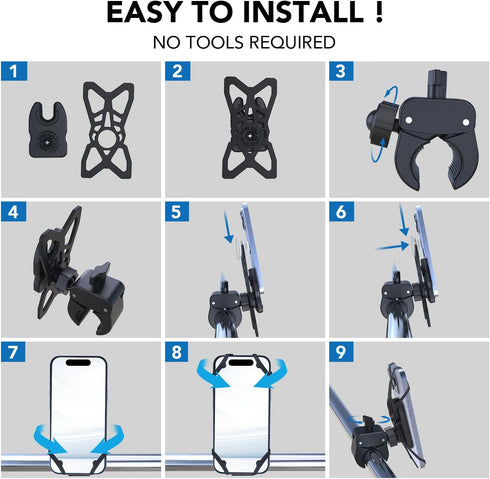 EASY TO INSTALL !
NO TOOLS REQUIRED

1

2

3

4

5

6

7

8

9