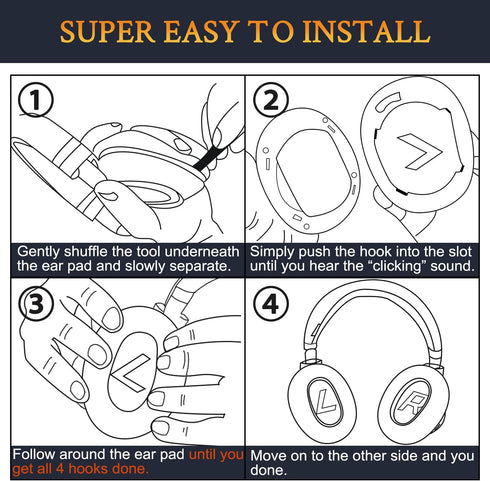 SUPER EASY TO INSTALL

1

Gently shuffle the tool underneath the ear pad and slowly separate.

2

Simply push the hook into the slot until you hear the “clicking” sound.

3

Follow around the ear pad until you get all 4 hooks done.

4

L

R

Move on to the other side and you done.