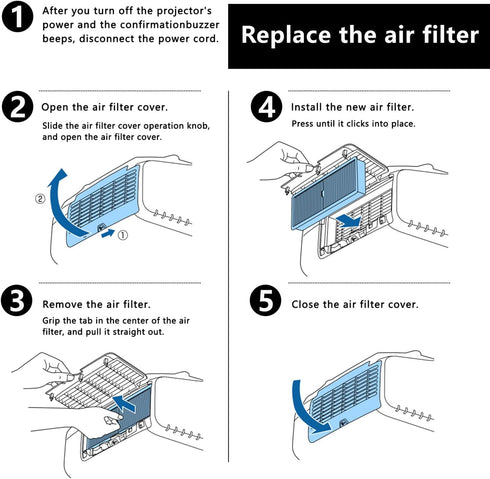 1 After you turn off the projector's power and the confirmationbuzzer beeps, disconnect the power cord.

Replace the air filter

2 Open the air filter cover.

Slide the air filter cover operation knob, and open the air filter cover.

②

①

3 Remove the air filter.

Grip the tab in the center of the air filter, and pull it straight out.

4 Install the new air filter.

Press until it clicks into place.

5 Close the air filter cover.