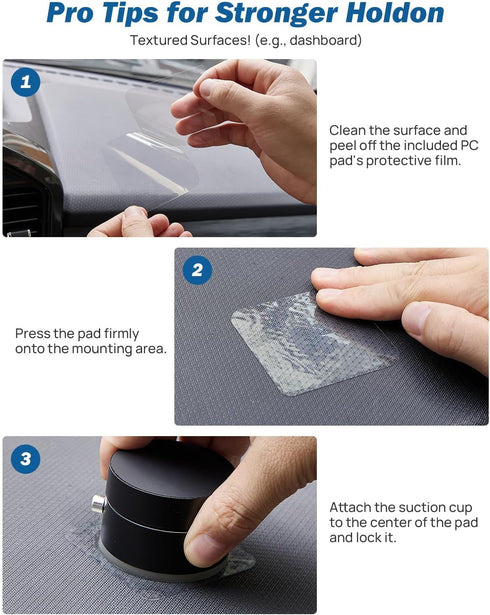 Pro Tips for Stronger Holdon

Textured Surfaces! (e.g., dashboard)

1

Clean the surface and peel off the included PC pad's protective film.

2

Press the pad firmly onto the mounting area.

3

Attach the suction cup to the center of the pad and lock it.