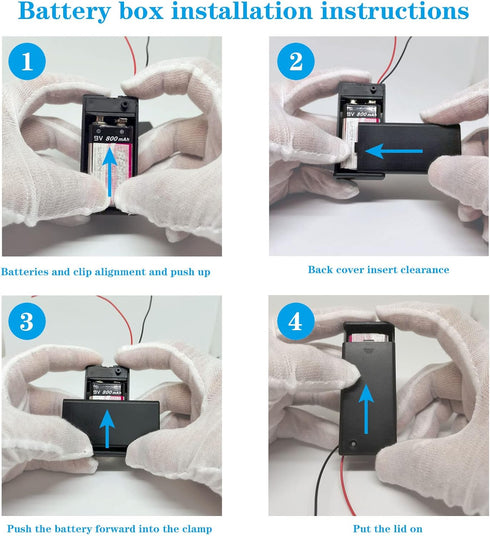 Battery box installation instructions

1

9V 800mAh

Batteries and clip alignment and push up

2

9V

Back cover insert clearance

3

9V 800mAh

Push the battery forward into the clamp

4

Put the lid on