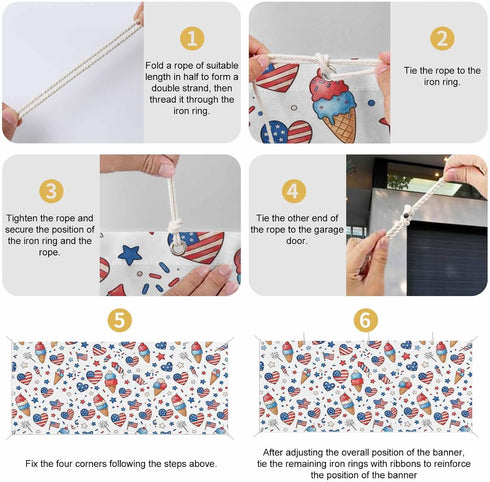 1

Fold a rope of suitable length in half to form a double strand, then thread it through the iron ring.

2

Tie the rope to the iron ring.

3

Tighten the rope and secure the position of the iron ring and the rope.

4

Tie the other end of the rope to the garage door.

5

Fix the four corners following the steps above.

6

After adjusting the overall position of the banner, tie the remaining iron rings with ribbons to reinforce the position of the banner