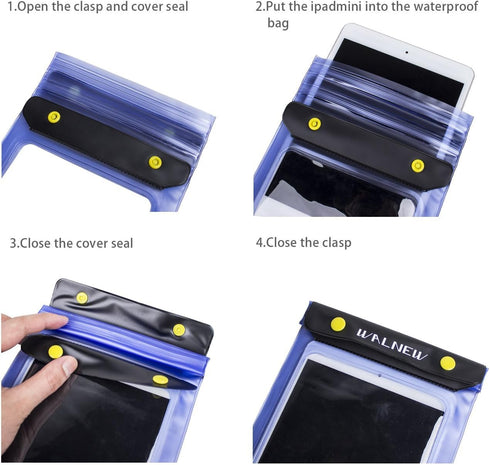 1.Open the clasp and cover seal

2.Put the ipadmini into the waterproof bag

3.Close the cover seal

4.Close the clasp

WALNEW