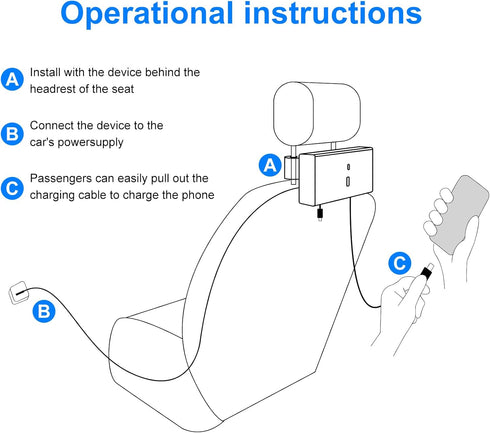 Operational instructions

A Install with the device behind the headrest of the seat

B Connect the device to the car's powersupply

C Passengers can easily pull out the charging cable to charge the phone

A

C

B