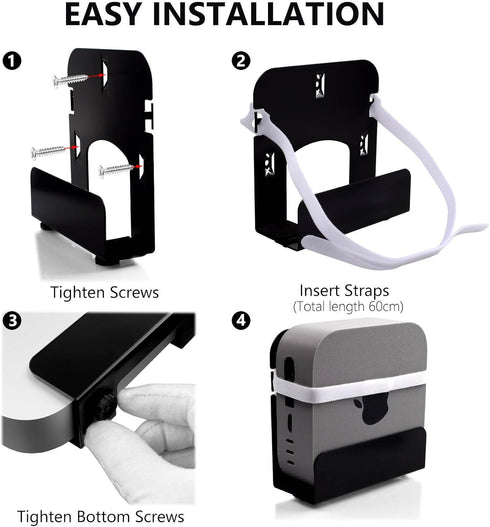 EASY INSTALLATION

1

Tighten Screws

2

Insert Straps
(Total length 60cm)

3

Tighten Bottom Screws

4