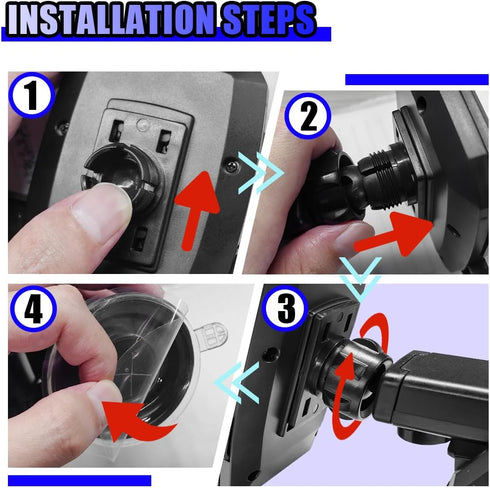 INSTALLATION STEPS

1

2

4

3