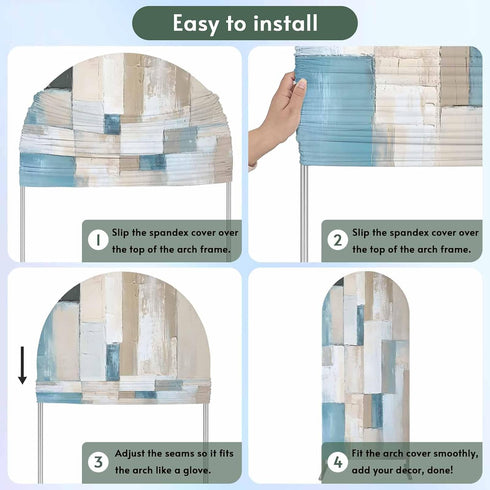 Easy to install

1 Slip the spandex cover over the top of the arch frame.

2 Slip the spandex cover over the top of the arch frame.

3 Adjust the seams so it fits the arch like a glove.

4 Fit the arch cover smoothly, add your decor, done!