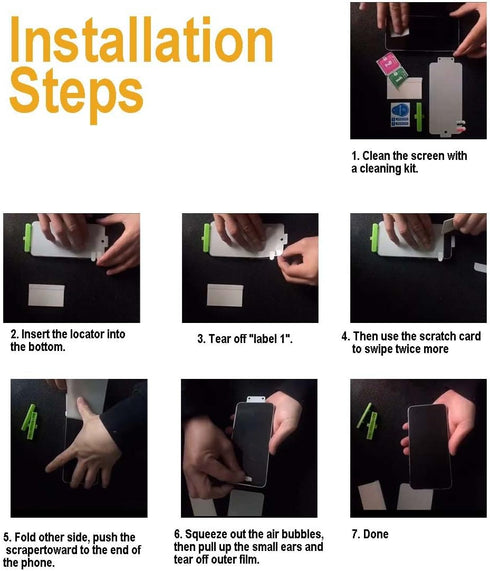 Installation Steps

1. Clean the screen with a cleaning kit.

2. Insert the locator into the bottom.

3. Tear off "label 1".

4. Then use the scratch card to swipe twice more

5. Fold other side, push the scrapertoward to the end of the phone.

6. Squeeze out the air bubbles, then pull up the small ears and tear off outer film.

7. Done