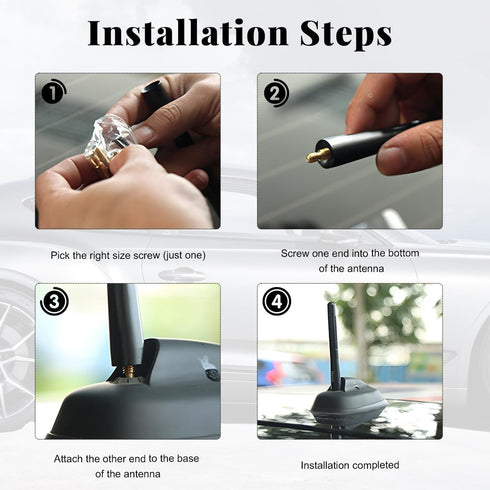 Installation Steps

1

Pick the right size screw (just one)

2

Screw one end into the bottom of the antenna

3

Attach the other end to the base of the antenna

4

Installation completed