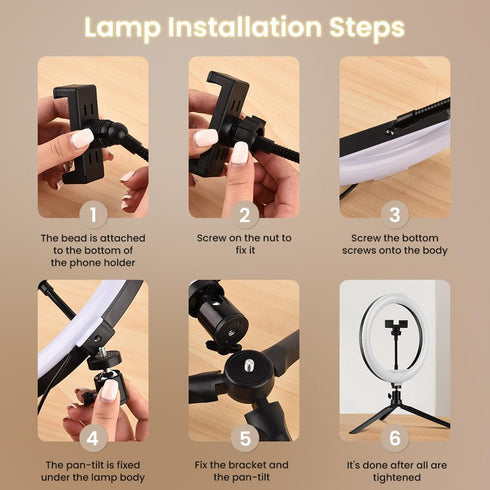 Lamp Installation Steps

1

The bead is attached to the bottom of the phone holder

2

Screw on the nut to fix it

3

Screw the bottom screws onto the body

4

The pan-tilt is fixed under the lamp body

5

Fix the bracket and the pan-tilt

6

It's done after all are tightened