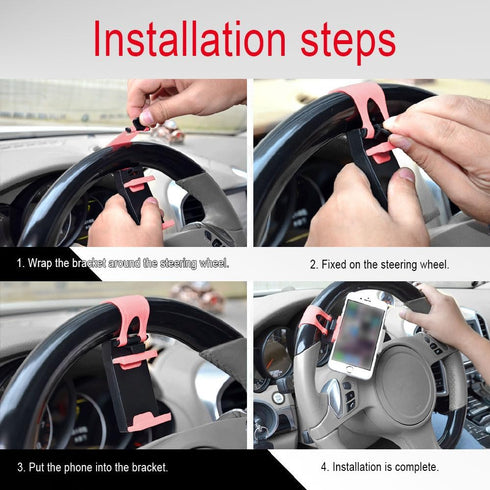 Installation steps

1. Wrap the bracket around the steering wheel.

2. Fixed on the steering wheel.

3. Put the phone into the bracket.

4. Installation is complete.