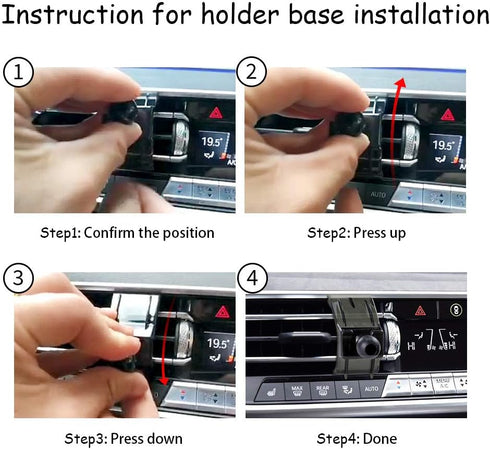 Instruction for holder base installation

1

19.5°

Step1: Confirm the position

2

19.5°

AUTO

Step2: Press up

3

19.5°

Step3: Press down

4

HI HI

MAX

REAR

AUTO

MENU A/C

Step4: Done